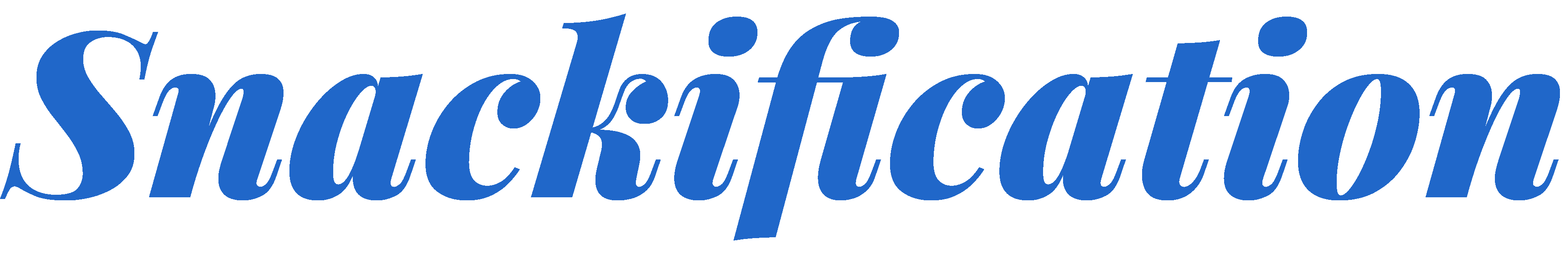 Snackification