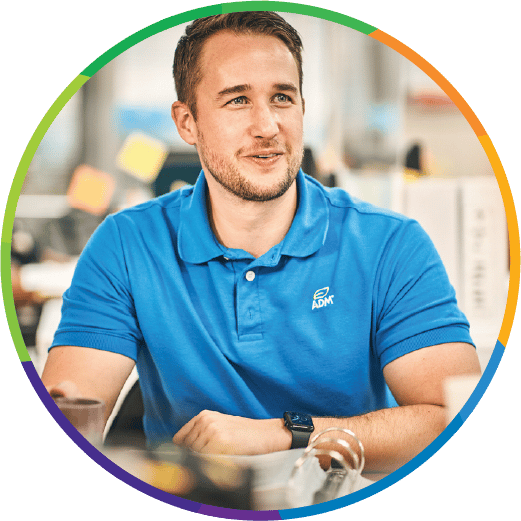 ADM