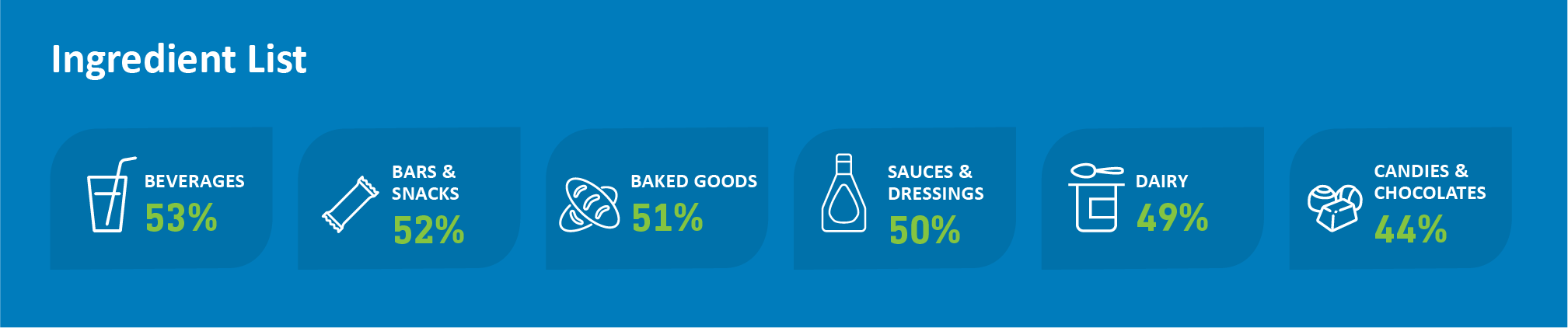 Ingredient List

BEVERAGES
53%

BARS & SNACKS
52%

BAKED GOODS
51%

SAUCES & DRESSINGS
50%

DAIRY
49%

CANDIES & CHOCOLATES
44%