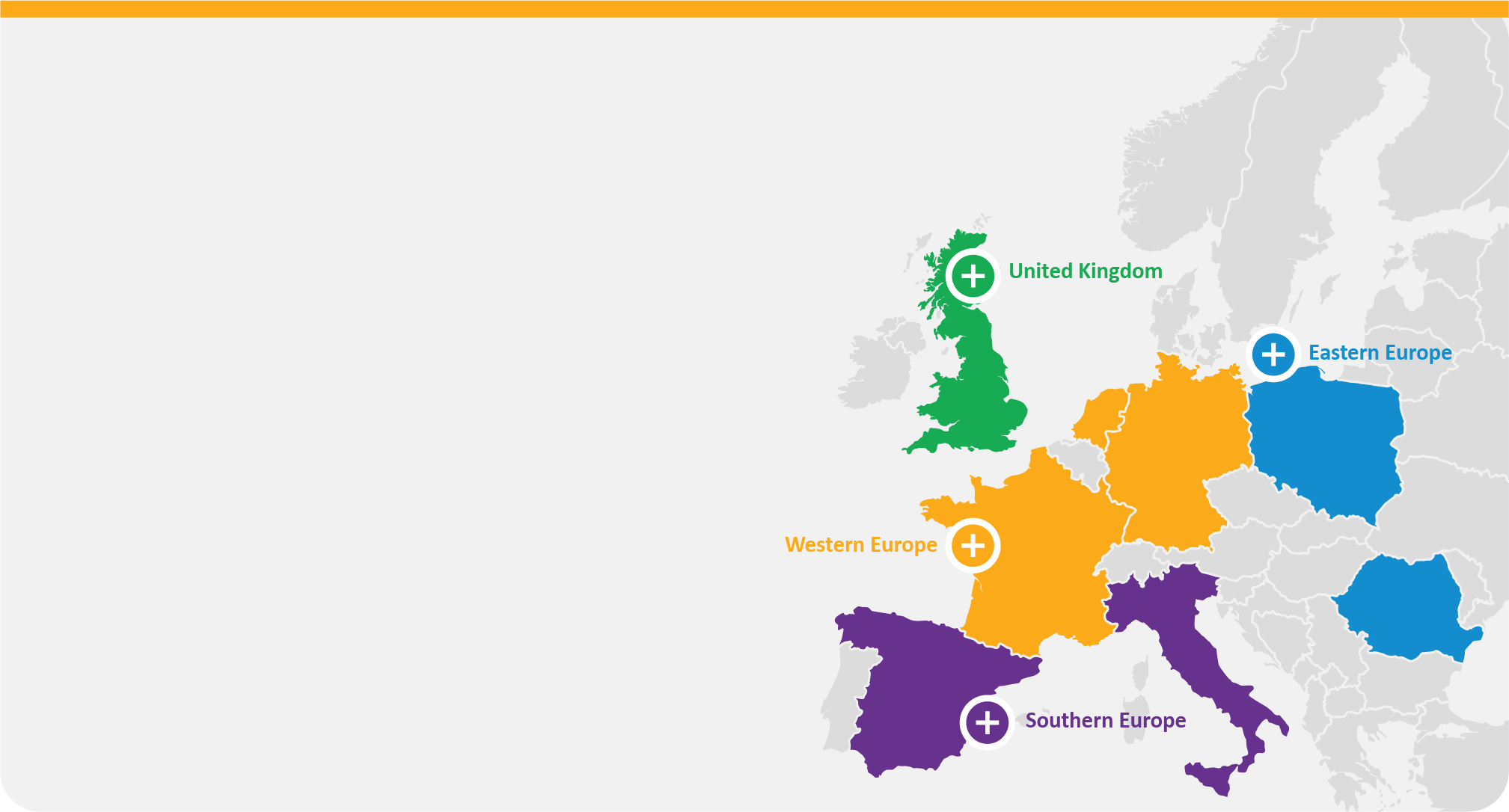 United Kingdom

Eastern Europe

Western Europe

Southern Europe