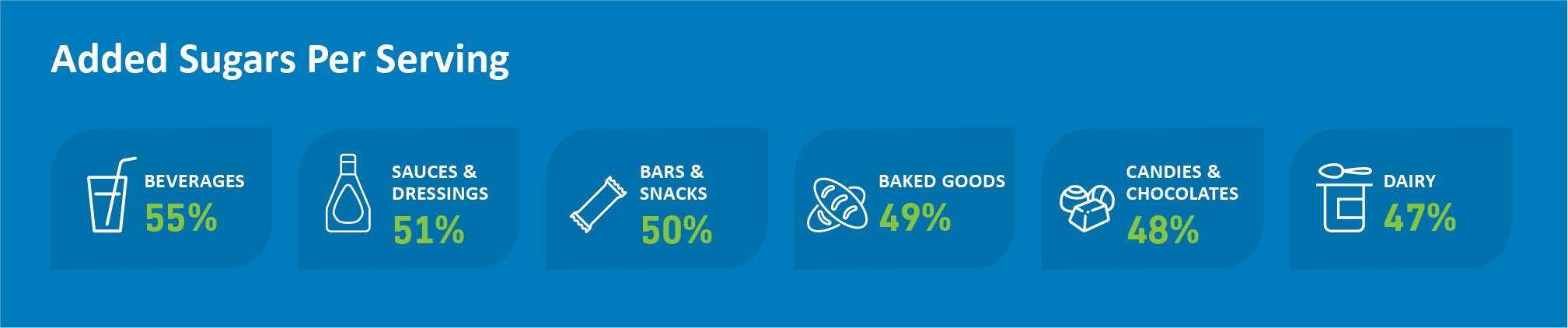 Added Sugars Per Serving

BEVERAGES
55%

SAUCES & DRESSINGS
51%

BARS & SNACKS
50%

BAKED GOODS
49%

CANDIES & CHOCOLATES
48%

DAIRY
47%