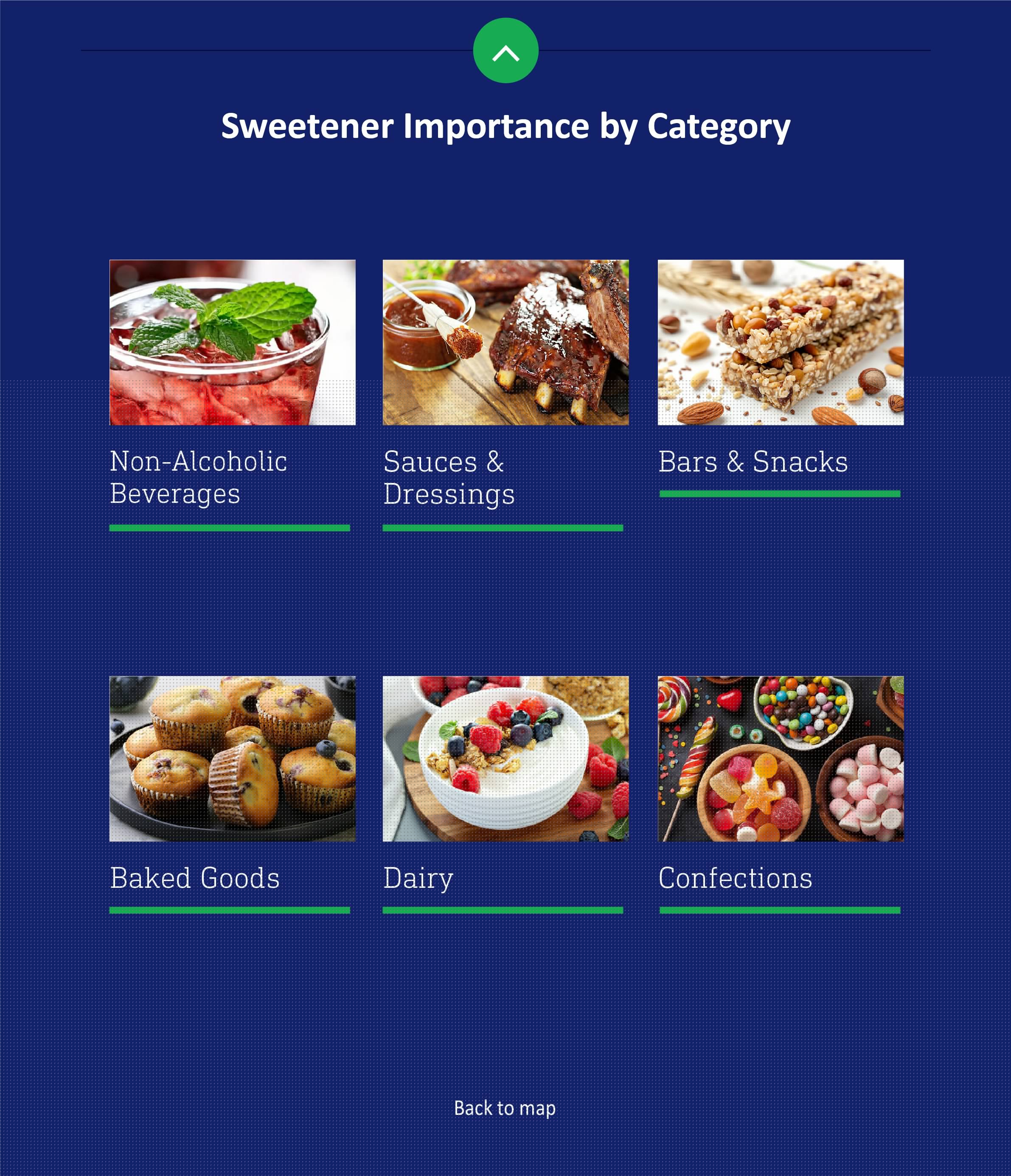 Sweetener Importance by Category

Non-Alcoholic Beverages

Sauces & Dressings

Bars & Snacks

Baked Goods

Dairy

Confections

Back to map