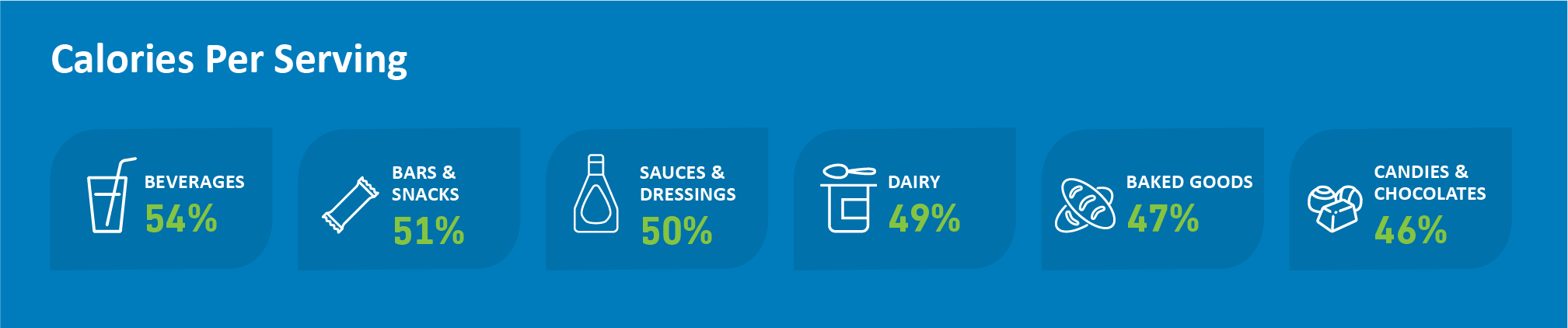 Calories Per Serving

BEVERAGES
54%

BARS & SNACKS
51%

SAUCES & DRESSINGS
50%

DAIRY
49%

BAKED GOODS
47%

CANDIES & CHOCOLATES
46%