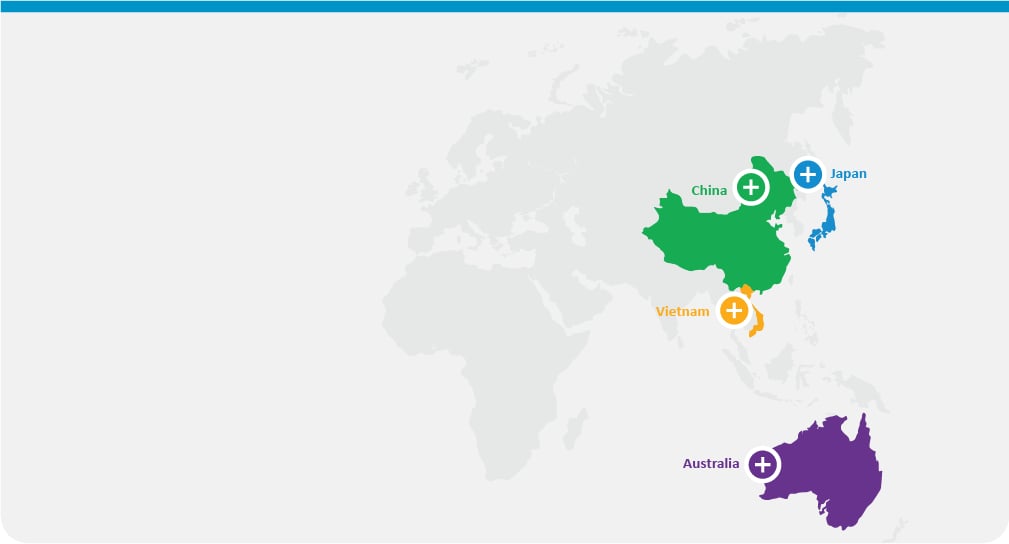 China

Japan

Vietnam

Australia