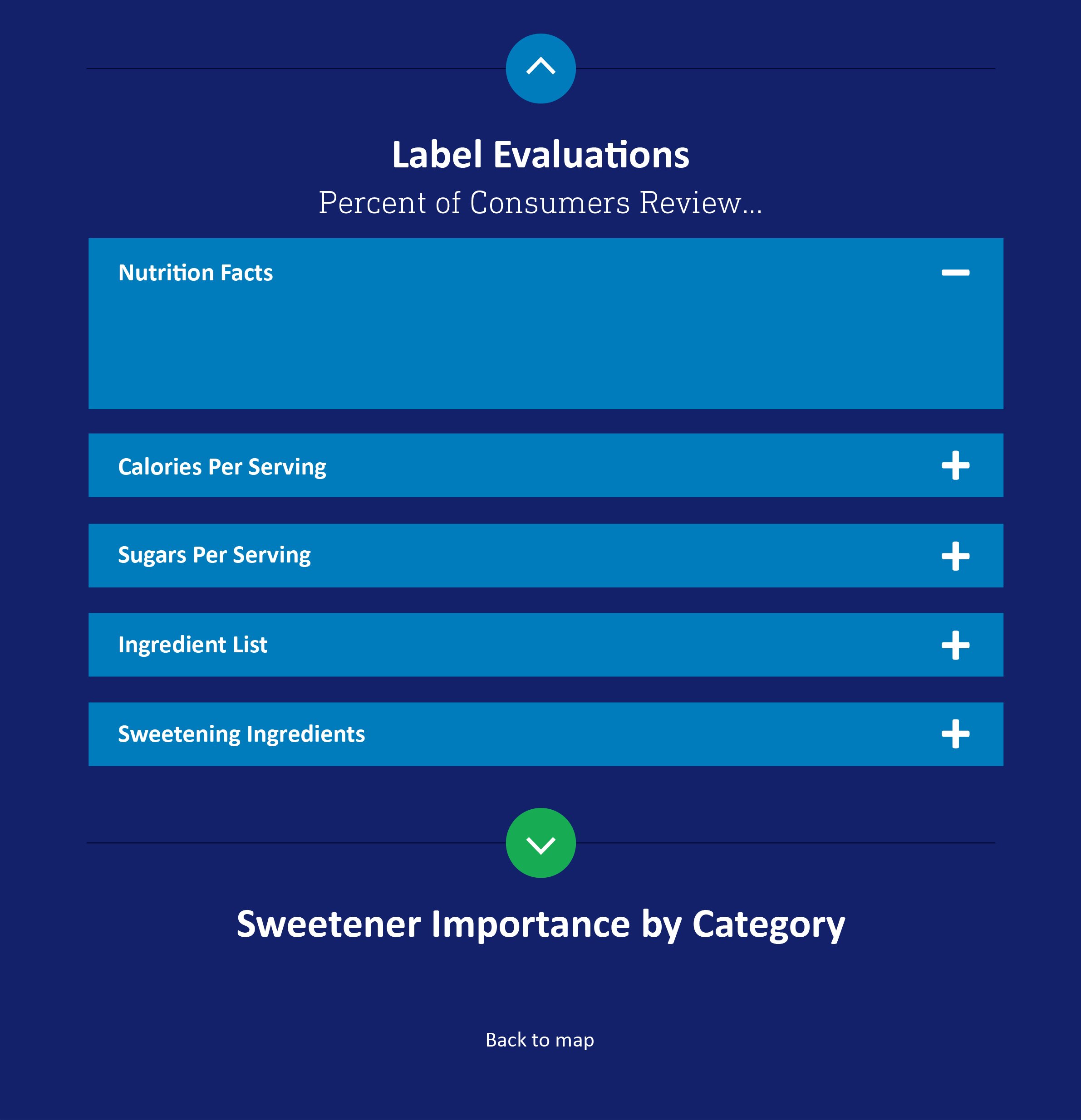 Label Evaluations

Percent of Consumers Review...

Nutrition Facts

Calories Per Serving

Sugars Per Serving

Ingredient List

Sweetening Ingredients

Sweetener Importance by Category

Back to map