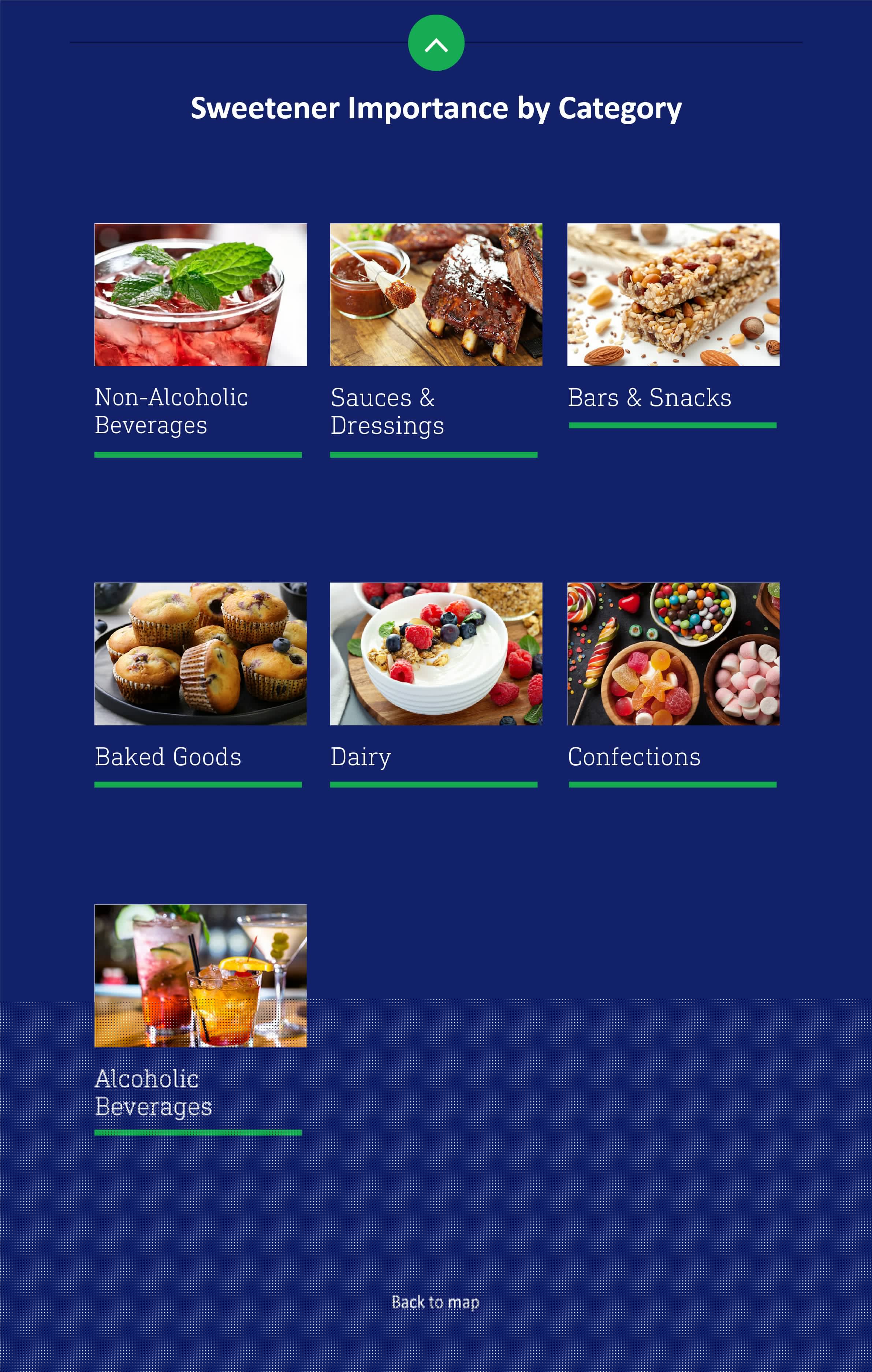 Sweetener Importance by Category

Non-Alcoholic Beverages

Sauces & Dressings

Bars & Snacks

Baked Goods

Dairy

Confections

Alcoholic Beverages

Back to map