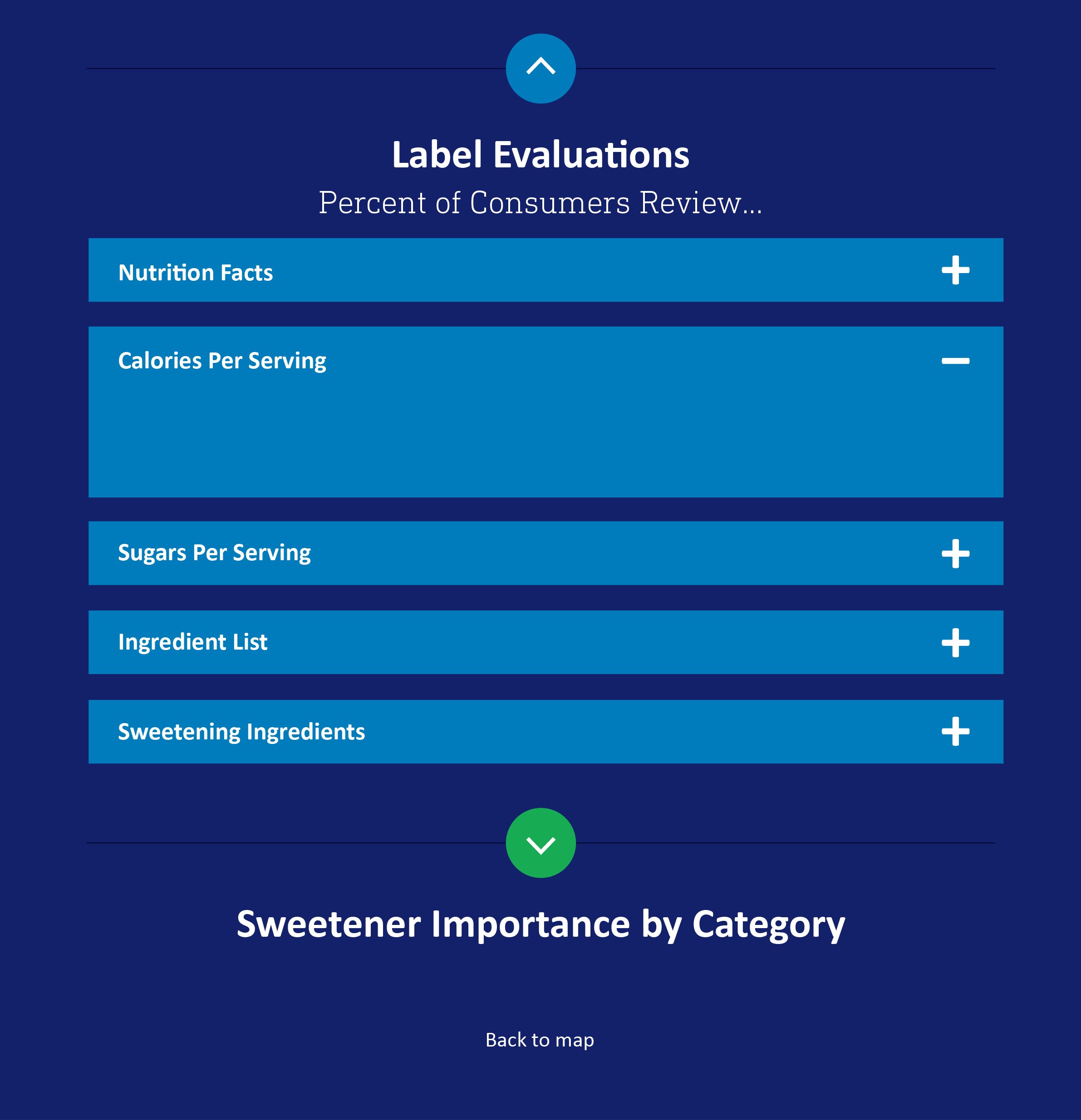 Label Evaluations

Percent of Consumers Review...

Nutrition Facts +

Calories Per Serving −

Sugars Per Serving +

Ingredient List +

Sweetening Ingredients +

Sweetener Importance by Category

Back to map