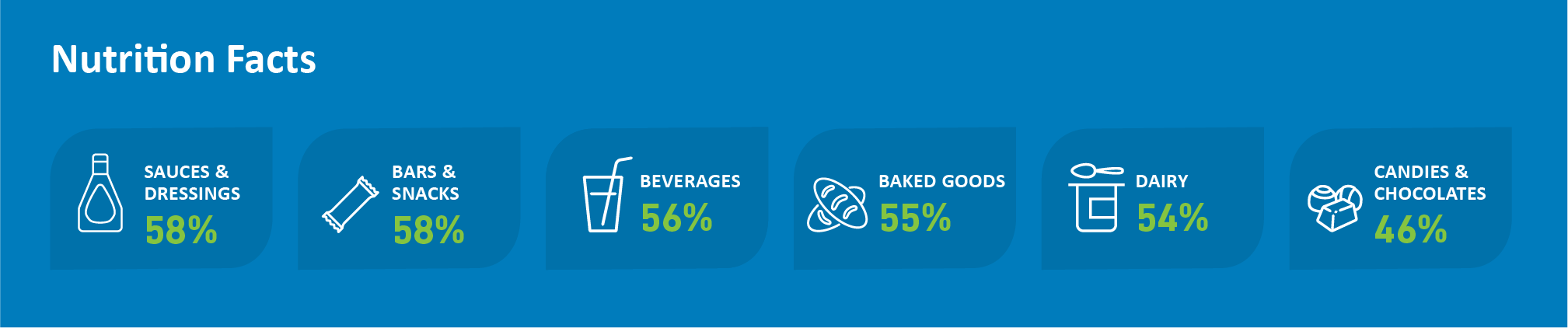 Nutrition Facts

SAUCES & DRESSINGS
58%

BARS & SNACKS
58%

BEVERAGES
56%

BAKED GOODS
55%

DAIRY
54%

CANDIES & CHOCOLATES
46%