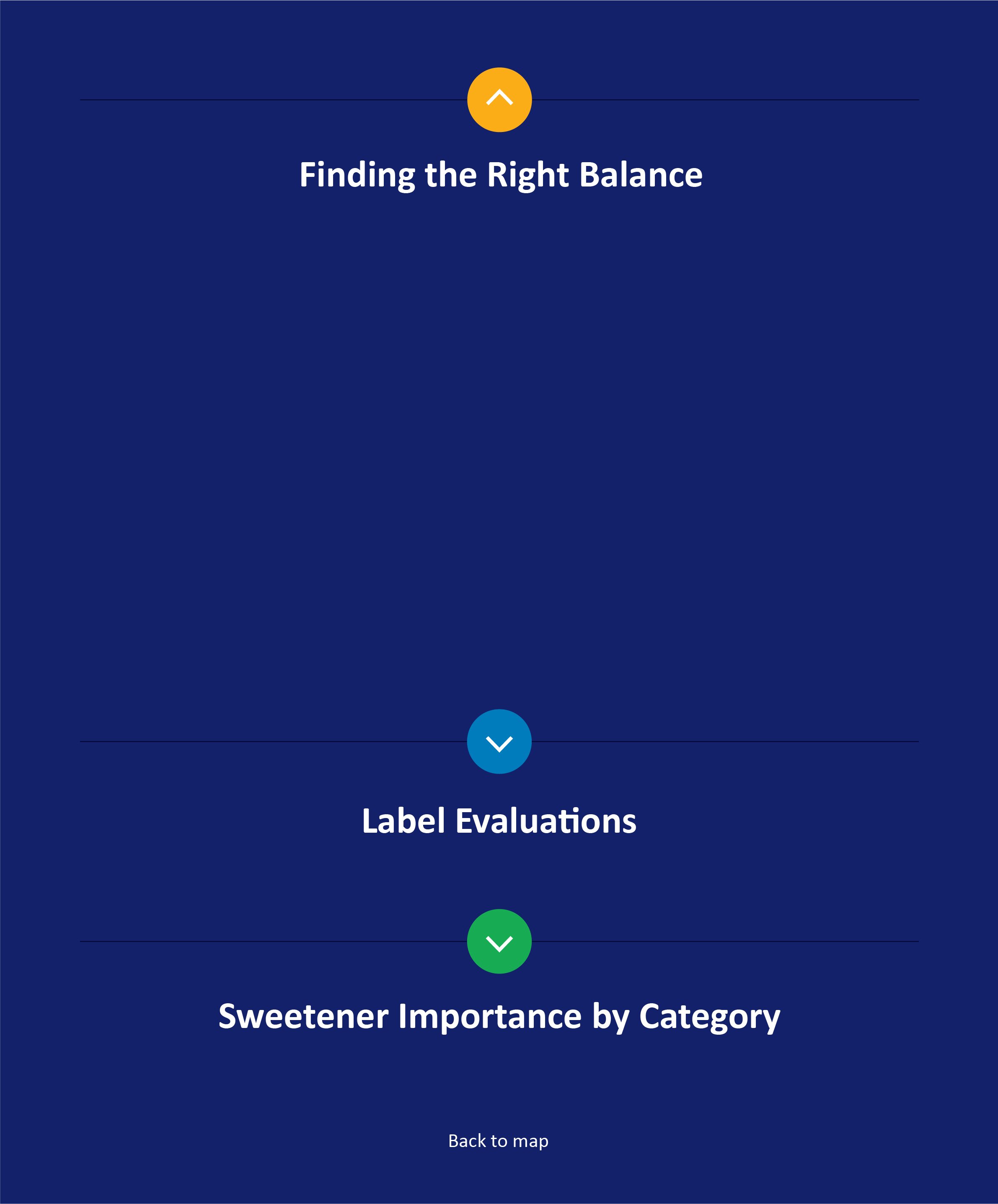 Finding the Right Balance

Label Evaluations

Sweetener Importance by Category

Back to map