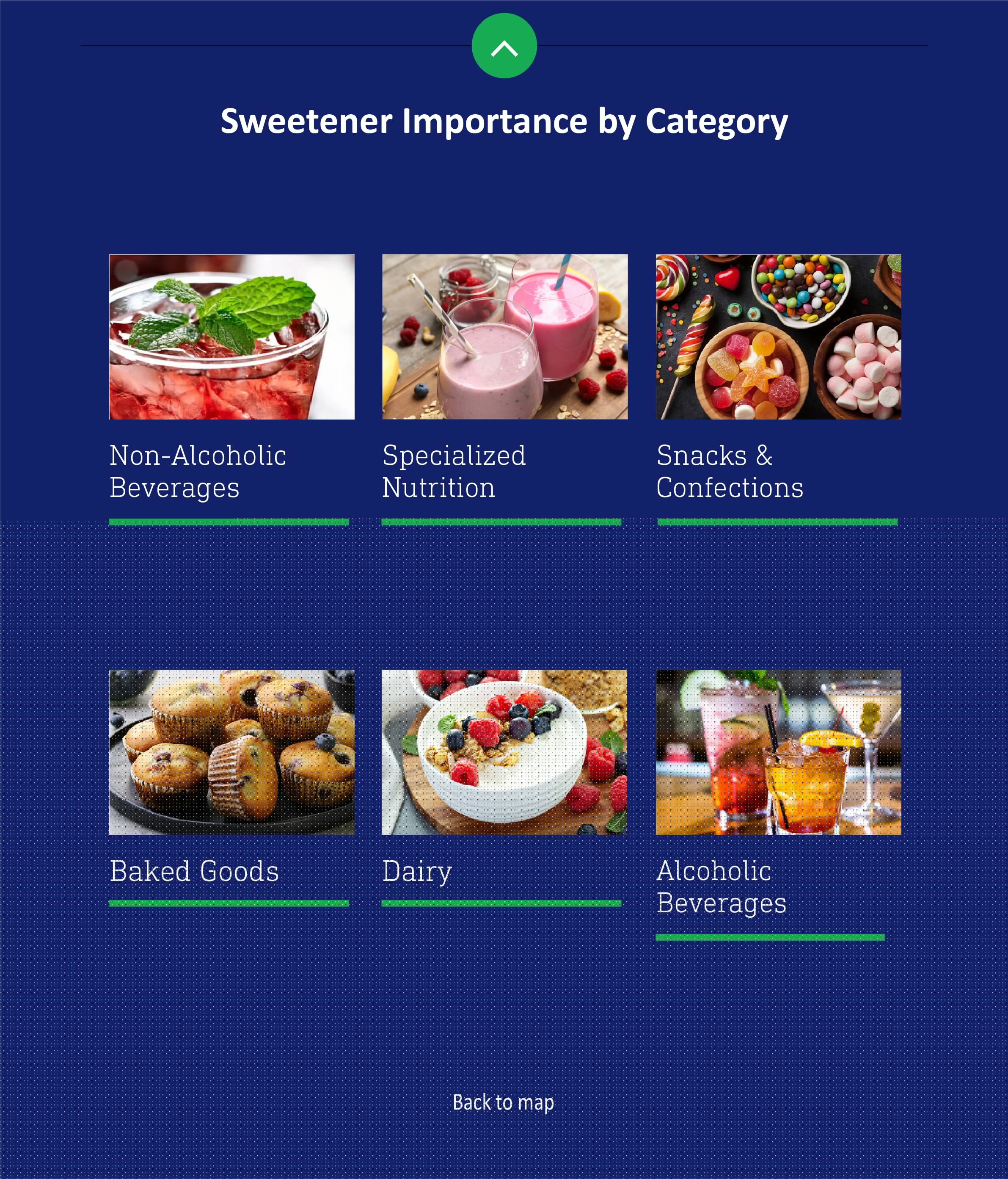 Sweetener Importance by Category

Non-Alcoholic Beverages

Specialized Nutrition

Snacks & Confections

Baked Goods

Dairy

Alcoholic Beverages

Back to map